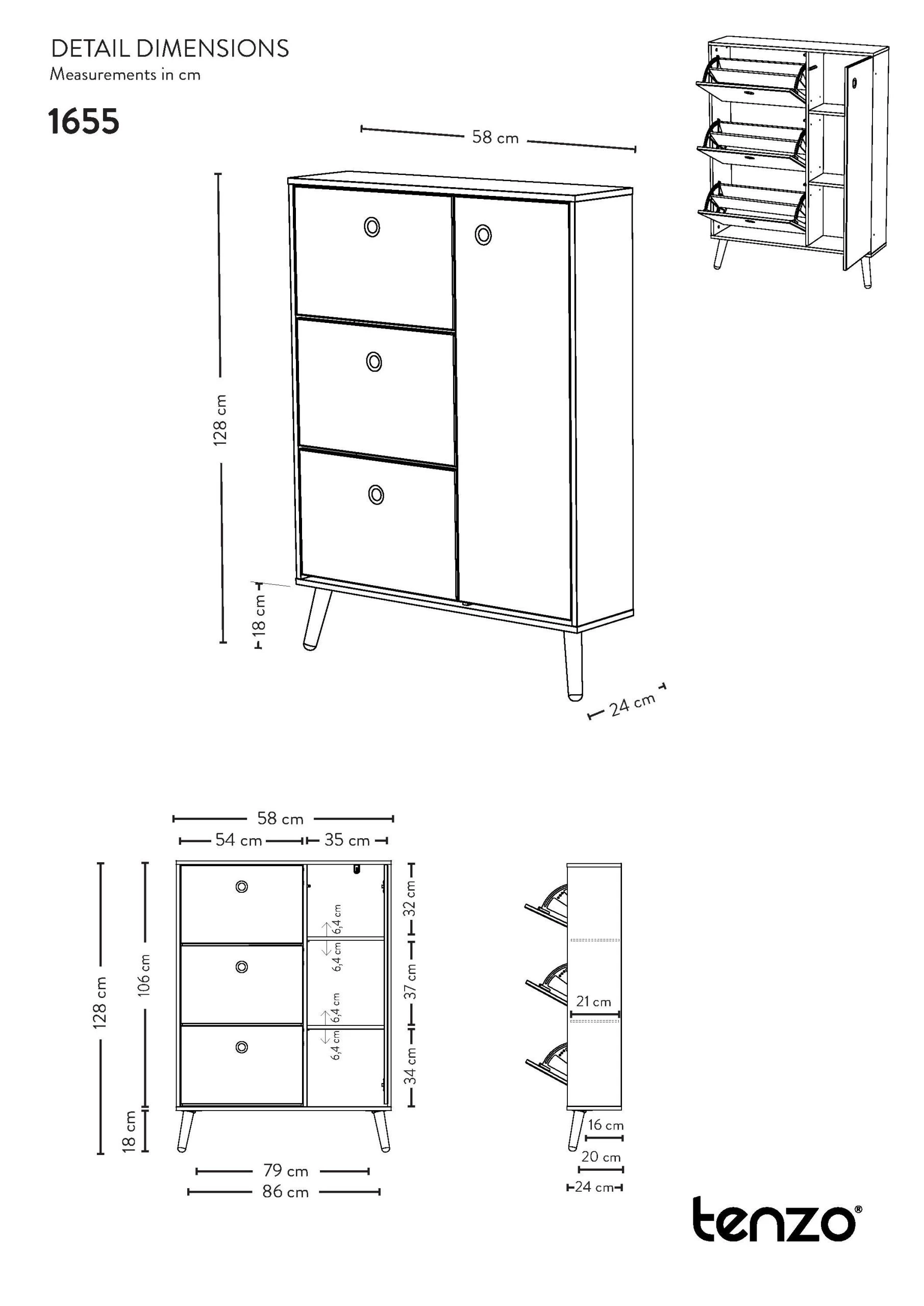 DETAIL DIMENSIONS
Measurements in cm

1655

58 cm

128 cm

18 cm

24 cm

58 cm
54 cm
35 cm

128 cm
106 cm
18 cm

6,4 cm
6,4 cm
6,4 cm
6,4 cm

32 cm
37 cm
34 cm

79 cm
86 cm

21 cm
16 cm
20 cm
24 cm

tenzo®