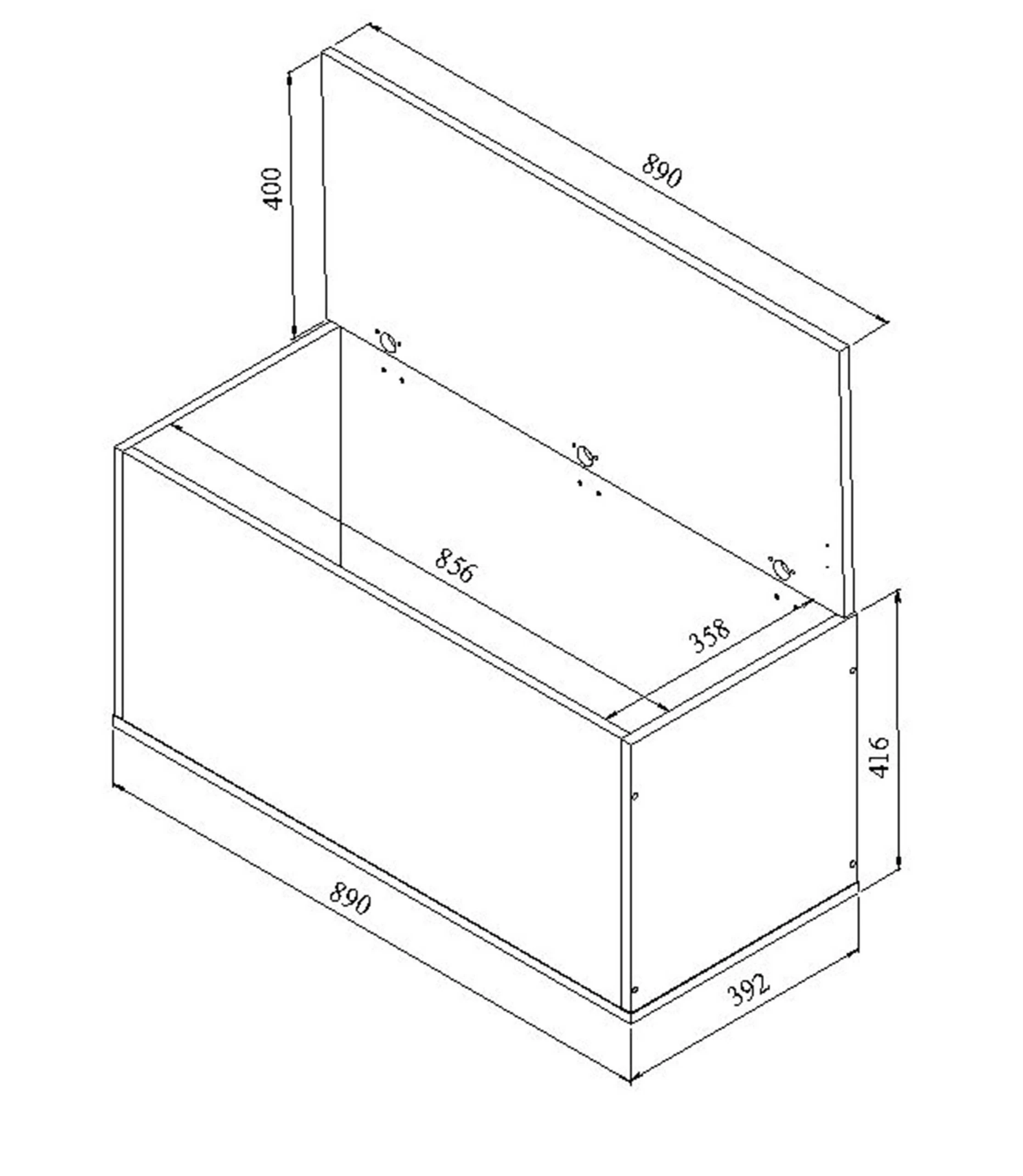 400

890

856

358

416

890

392