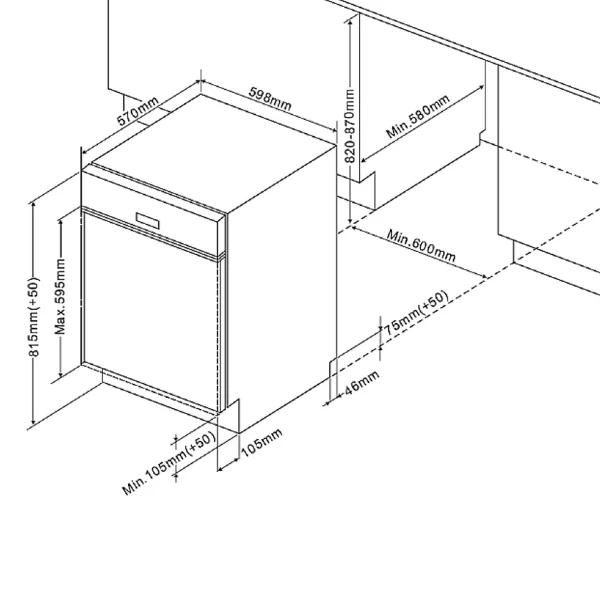 570mm
598mm
820-870mm
Min.580mm
Min.600mm
815mm(+50)
Max.595mm
75mm(+50)
46mm
Min.105mm(+50)
105mm