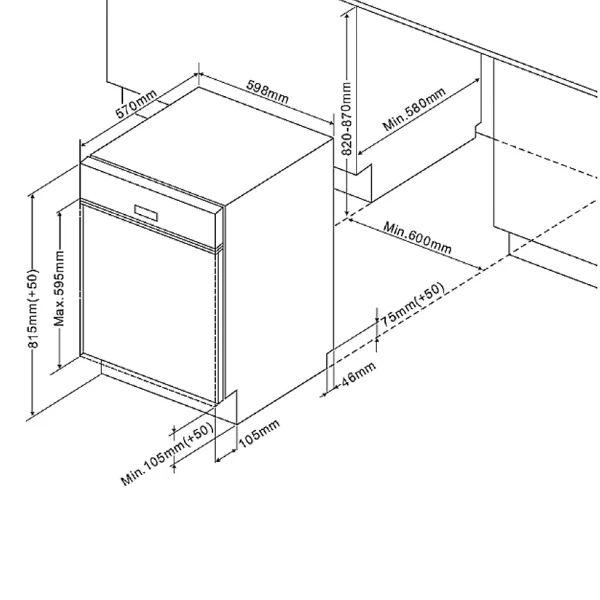 570mm
598mm
820-870mm
Min.580mm
815mm(+50)
Max.595mm
Min.600mm
75mm(+50)
46mm
105mm
Min.105mm(+50)