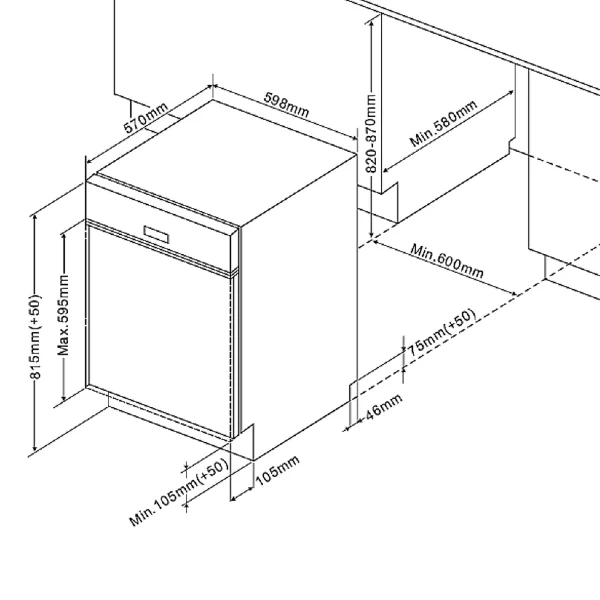 570mm
598mm
820-870mm
Min.580mm
Min.600mm
815mm(+50)
Max.595mm
75mm(+50)
46mm
105mm
Min.105mm(+50)